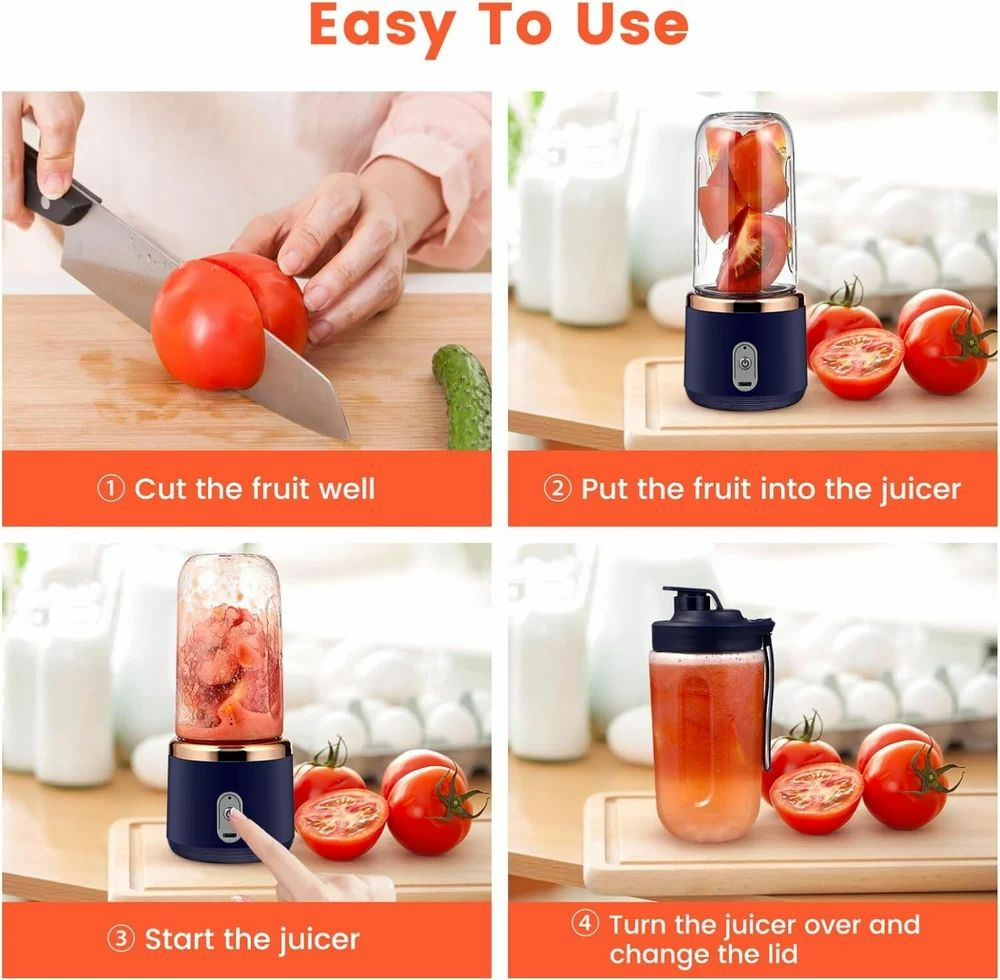 Easy To Use

① Cut the fruit well

② Put the fruit into the juicer

③ Start the juicer

④ Turn the juicer over and change the lid